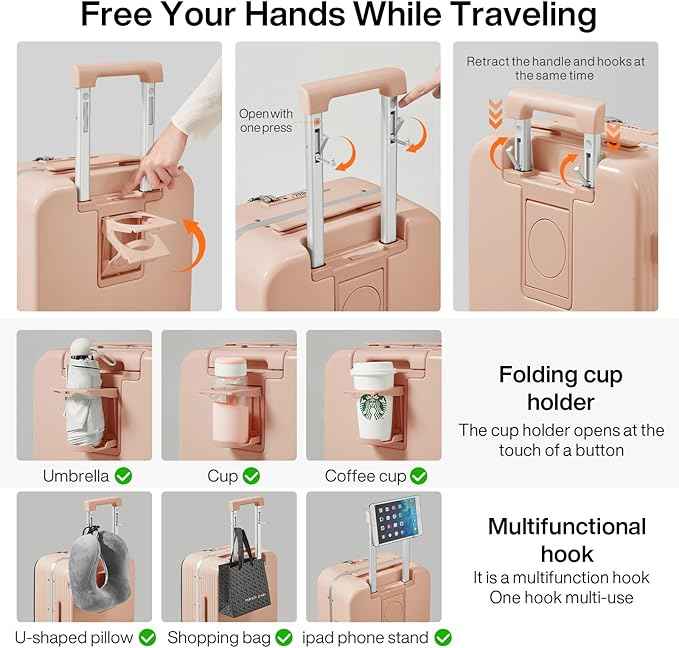 Free Your Hands While Traveling

Open with one press

Retract the handle and hooks at the same time

Umbrella

Cup

Coffee cup

Folding cup holder

The cup holder opens at the touch of a button

U-shaped pillow

Shopping bag

ipad phone stand

Multifunctional hook

It is a multifunction hook
One hook multi-use