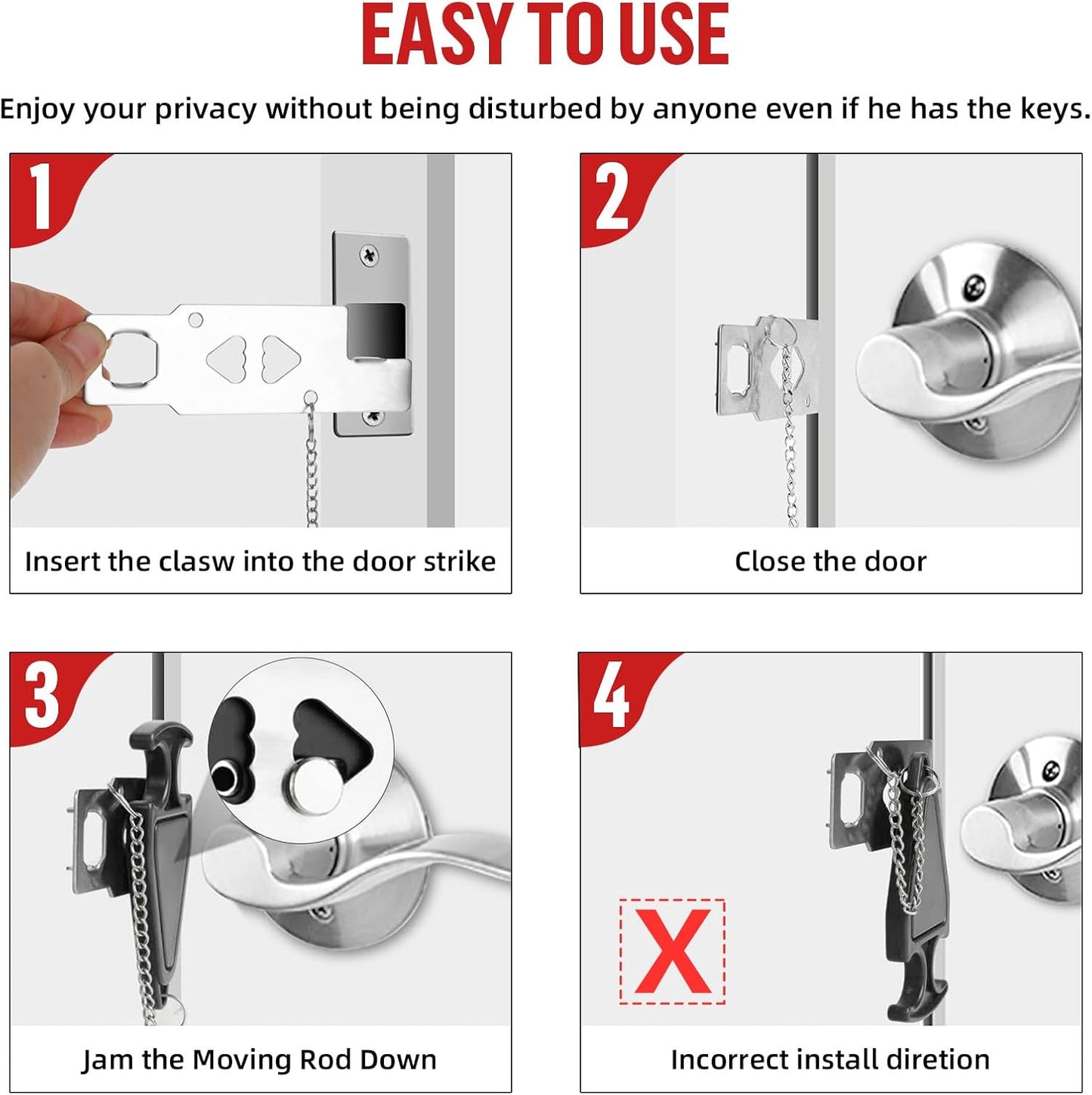 EASY TO USE

Enjoy your privacy without being disturbed by anyone even if he has the keys.

1

Insert the clasw into the door strike

2

Close the door

3

Jam the Moving Rod Down

4

X

Incorrect install diretion