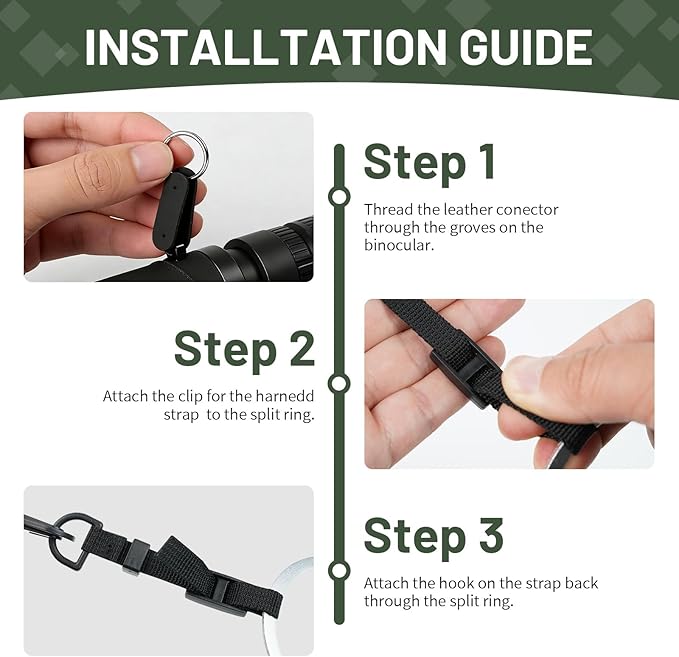 INSTALLTATION GUIDE

Step 1

Thread the leather conector through the groves on the binocular.

Step 2

Attach the clip for the harnedd strap to the split ring.

Step 3

Attach the hook on the strap back through the split ring.