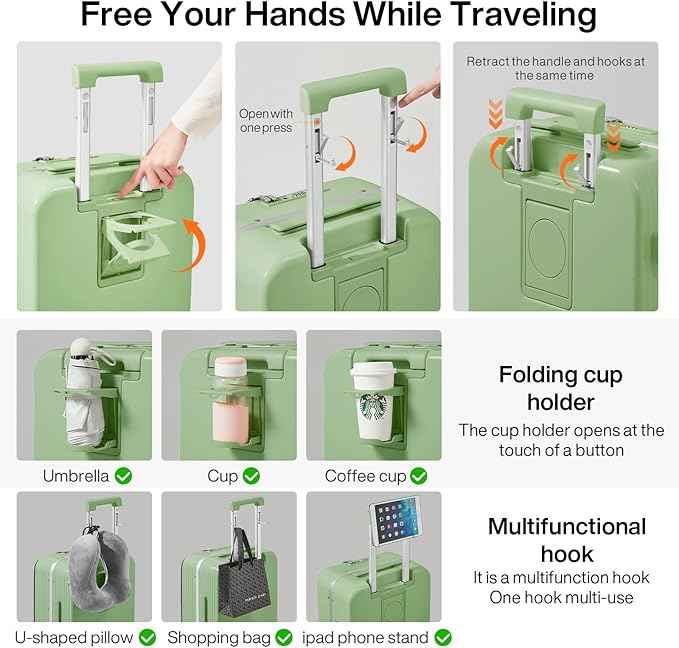 Free Your Hands While Traveling

Open with one press

Retract the handle and hooks at the same time

Umbrella

Cup

Coffee cup

Folding cup holder

The cup holder opens at the touch of a button

U-shaped pillow

Shopping bag

ipad phone stand

Multifunctional hook

It is a multifunction hook
One hook multi-use