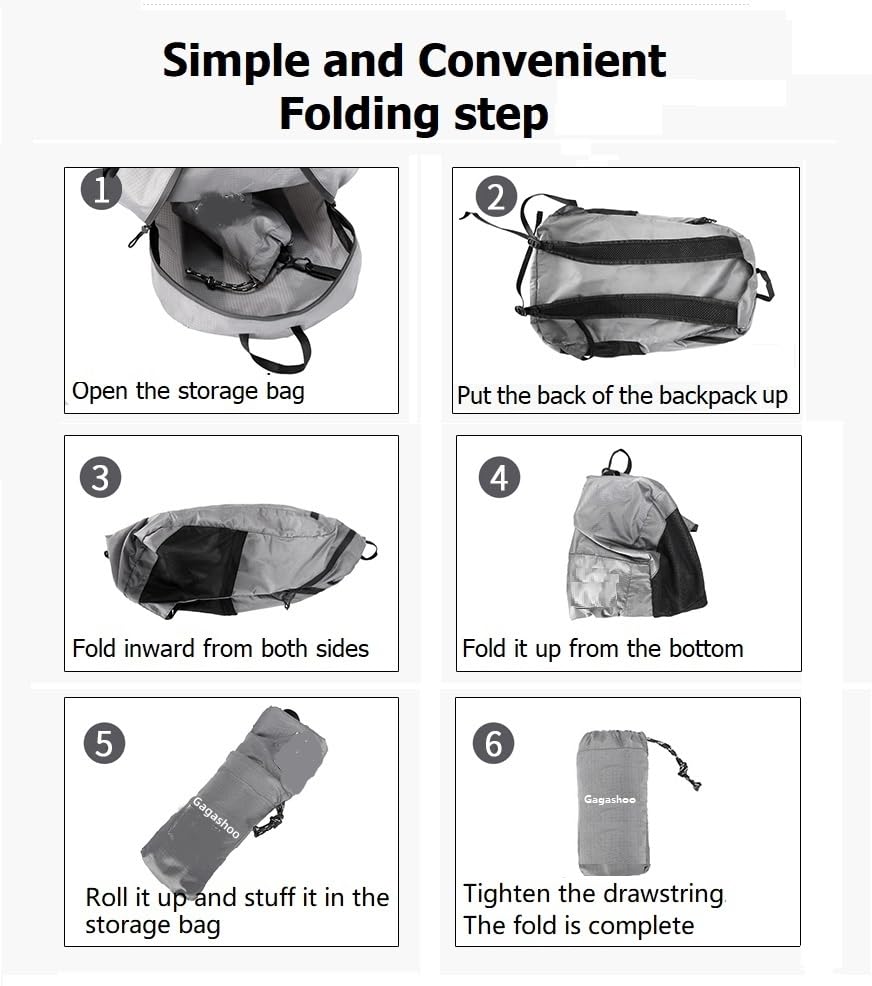 Simple and Convenient
Folding step

1
Open the storage bag

2
Put the back of the backpack up

3
Fold inward from both sides

4
Fold it up from the bottom

5
Gagashoo
Roll it up and stuff it in the storage bag

6
Gagashoo
Tighten the drawstring
The fold is complete