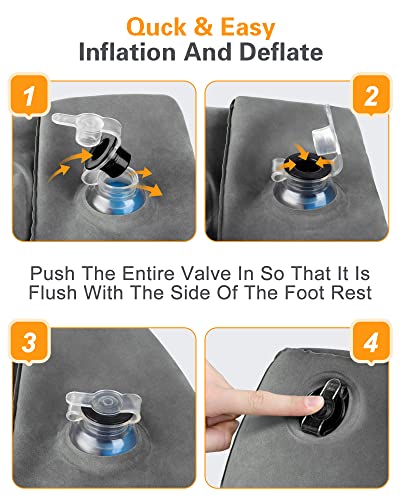 Quck & Easy
Inflation And Deflate

1

2

Push The Entire Valve In So That It Is Flush With The Side Of The Foot Rest

3

4