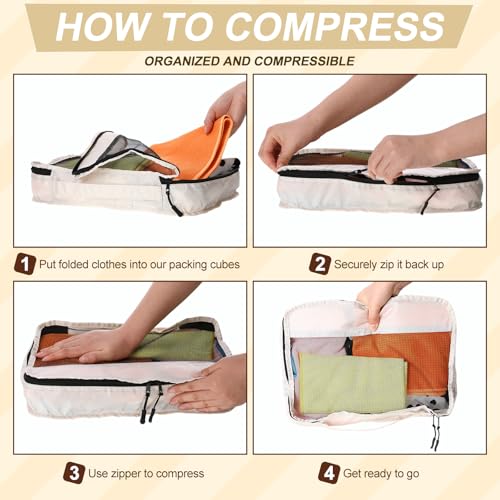 HOW TO COMPRESS

ORGANIZED AND COMPRESSIBLE

1 Put folded clothes into our packing cubes

2 Securely zip it back up

3 Use zipper to compress

4 Get ready to go