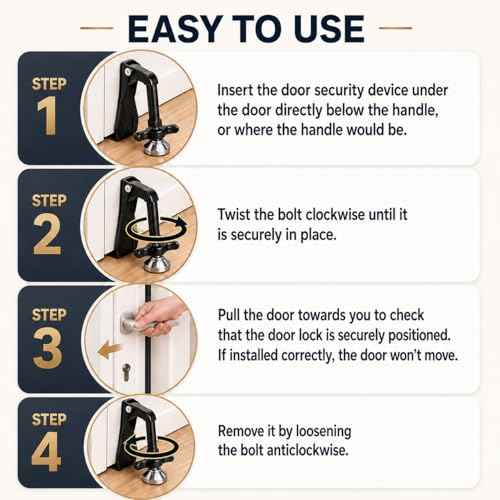 EASY TO USE

STEP 1

Insert the door security device under the door directly below the handle, or where the handle would be.

STEP 2

Twist the bolt clockwise until it is securely in place.

STEP 3

Pull the door towards you to check that the door lock is securely positioned. If installed correctly, the door won't move.

STEP 4

Remove it by loosening the bolt anticlockwise.