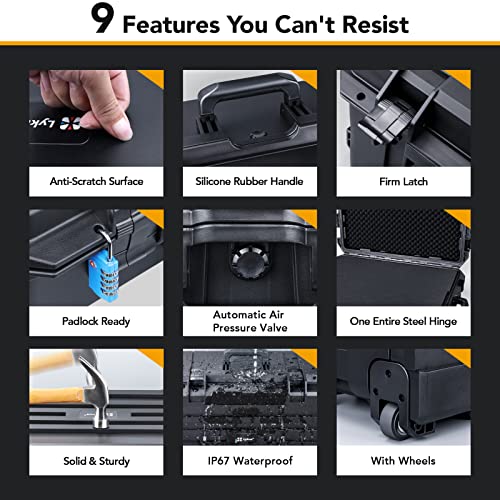 9 Features You Can't Resist

Anti-Scratch Surface

Silicone Rubber Handle

Firm Latch

Padlock Ready

Automatic Air Pressure Valve

One Entire Steel Hinge

Solid & Sturdy

IP67 Waterproof

With Wheels