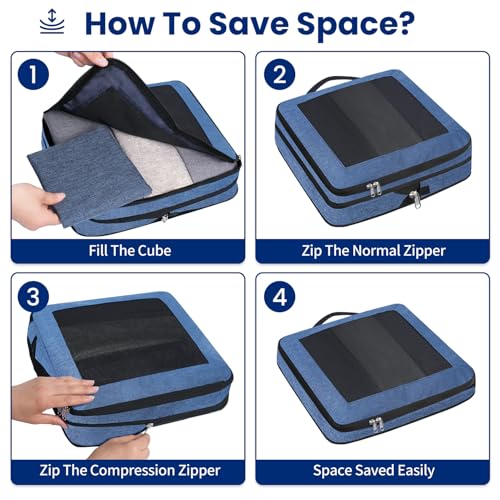 How To Save Space?

1

Fill The Cube

2

Zip The Normal Zipper

3

Zip The Compression Zipper

4

Space Saved Easily