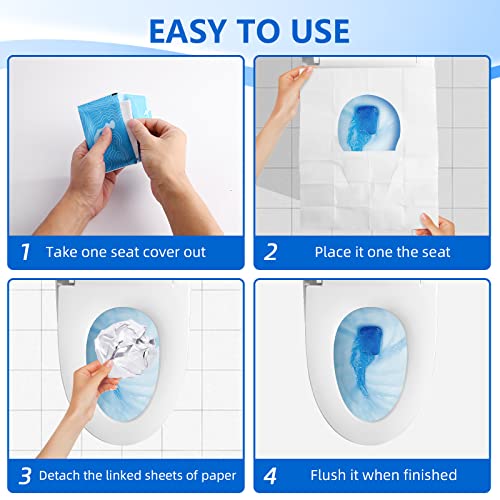 EASY TO USE

1 Take one seat cover out

2 Place it one the seat

3 Detach the linked sheets of paper

4 Flush it when finished