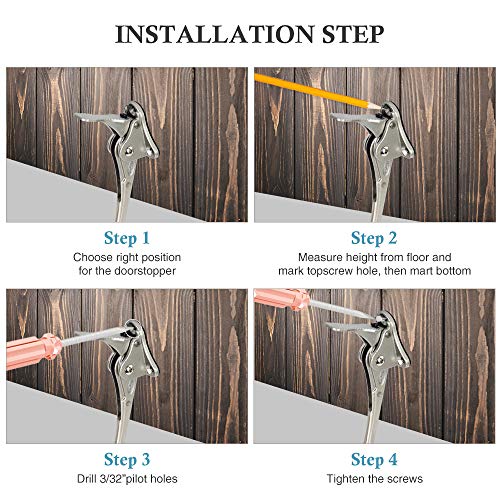 INSTALLATION STEP

Step 1
Choose right position for the doorstopper

Step 2
Measure height from floor and mark topscrew hole, then mart bottom

Step 3
Drill 3/32"pilot holes

Step 4
Tighten the screws