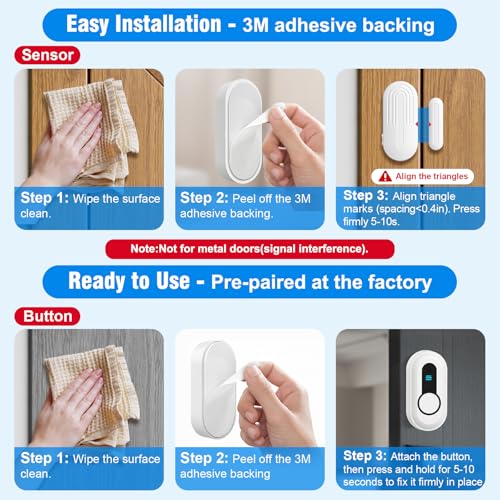 Easy Installation - 3M adhesive backing

Sensor

Step 1: Wipe the surface clean.

Step 2: Peel off the 3M adhesive backing.

Align the triangles

Step 3: Align triangle marks (spacing<0.4in). Press firmly 5-10s.

Note:Not for metal doors(signal interference).

Ready to Use - Pre-paired at the factory

Button

Step 1: Wipe the surface clean.

Step 2: Peel off the 3M adhesive backing

Step 3: Attach the button, then press and hold for 5-10 seconds to fix it firmly in place