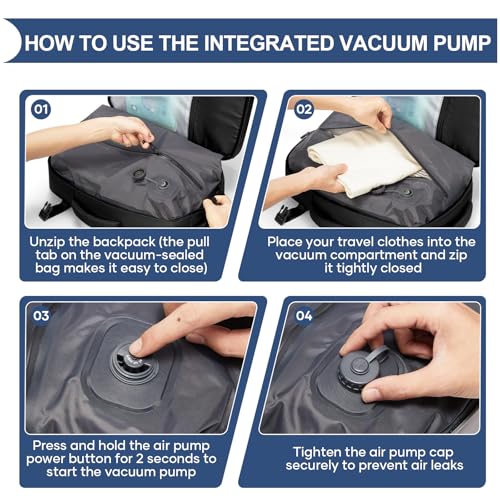 HOW TO USE THE INTEGRATED VACUUM PUMP

01

Unzip the backpack (the pull tab on the vacuum-sealed bag makes it easy to close)

02

Place your travel clothes into the vacuum compartment and zip it tightly closed

03

Press and hold the air pump power button for 2 seconds to start the vacuum pump

04

Tighten the air pump cap securely to prevent air leaks