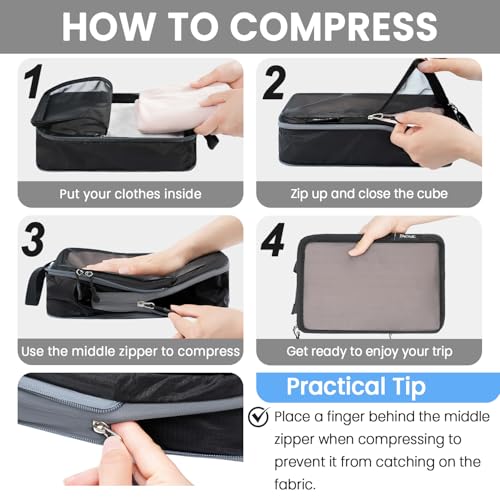 HOW TO COMPRESS

1

Put your clothes inside

2

Zip up and close the cube

3

Use the middle zipper to compress

4

Get ready to enjoy your trip

Practical Tip

Place a finger behind the middle zipper when compressing to prevent it from catching on the fabric.