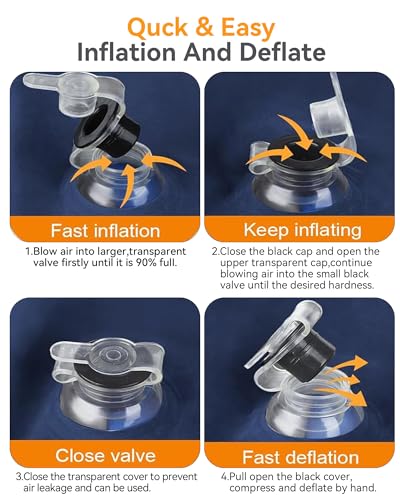 Quck & Easy
Inflation And Deflate

Fast inflation

1.Blow air into larger,transparent valve firstly until it is 90% full.

Keep inflating

2.Close the black cap and open the upper transparent cap,continue blowing air into the small black valve until the desired hardness.

Close valve

3.Close the transparent cover to prevent air leakage and can be used.

Fast deflation

4.Pull open the black cover, compress and deflate by hand.