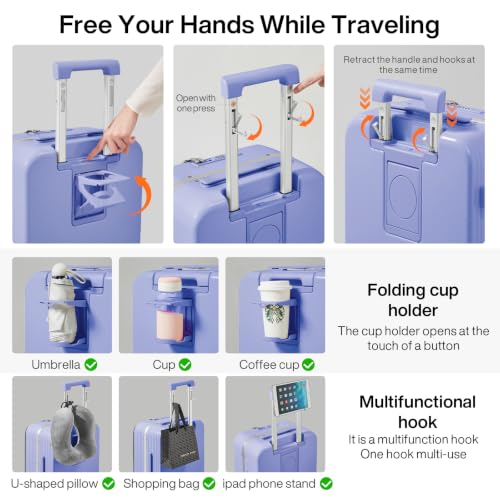 Free Your Hands While Traveling

Open with one press

Retract the handle and hooks at the same time

Umbrella

Cup

Coffee cup

Folding cup holder

The cup holder opens at the touch of a button

U-shaped pillow

Shopping bag

ipad phone stand

Multifunctional hook

It is a multifunction hook
One hook multi-use