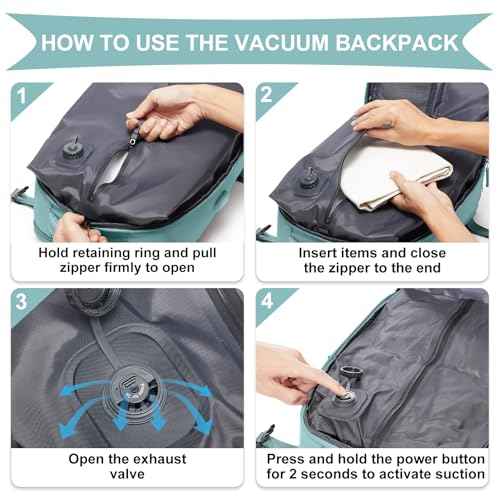 HOW TO USE THE VACUUM BACKPACK

1

Hold retaining ring and pull zipper firmly to open

2

Insert items and close the zipper to the end

3

Open the exhaust valve

4

Press and hold the power button for 2 seconds to activate suction