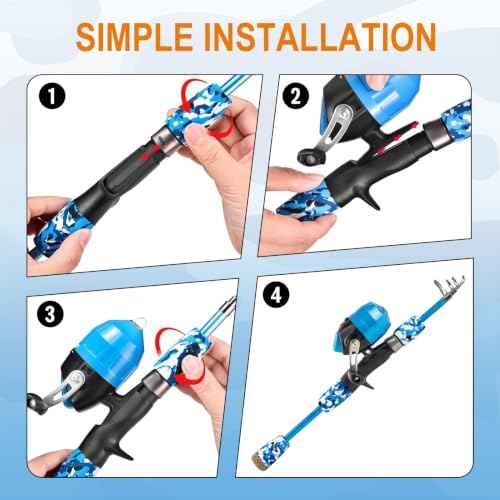 SIMPLE INSTALLATION

1

2

3

4