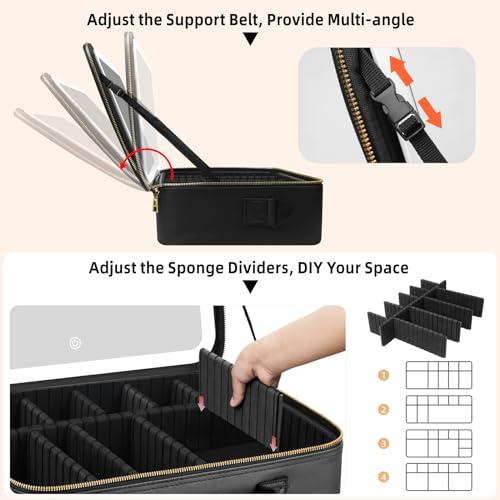 Adjust the Support Belt, Provide Multi-angle

Adjust the Sponge Dividers, DIY Your Space

1

2

3

4