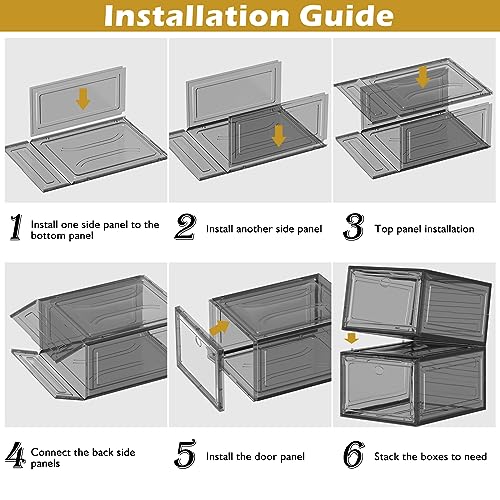 Installation Guide

1 Install one side panel to the bottom panel

2 Install another side panel

3 Top panel installation

4 Connect the back side panels

5 Install the door panel

6 Stack the boxes to need