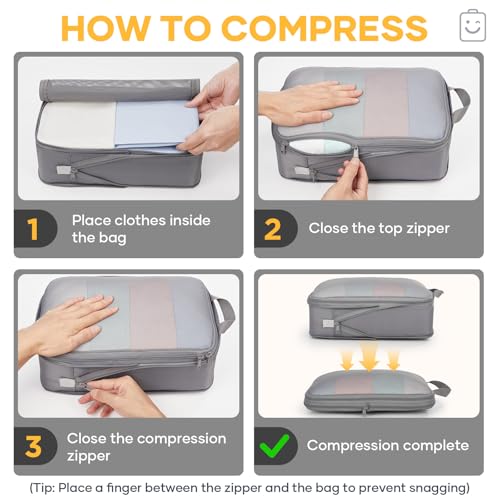 HOW TO COMPRESS

1 Place clothes inside the bag

2 Close the top zipper

3 Close the compression zipper

Compression complete

(Tip: Place a finger between the zipper and the bag to prevent snagging)