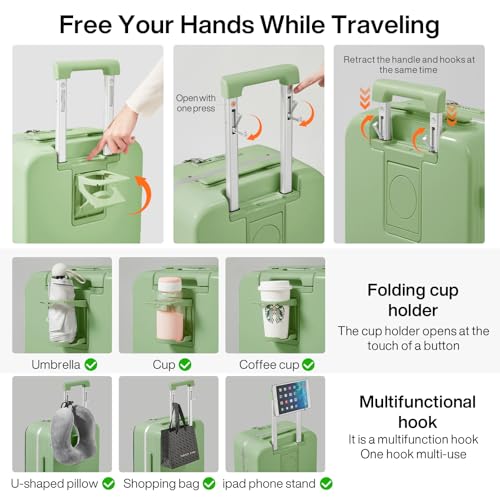 Free Your Hands While Traveling

Open with one press

Retract the handle and hooks at the same time

Umbrella

Cup

Coffee cup

Folding cup holder

The cup holder opens at the touch of a button

U-shaped pillow

Shopping bag

ipad phone stand

Multifunctional hook

It is a multifunction hook
One hook multi-use