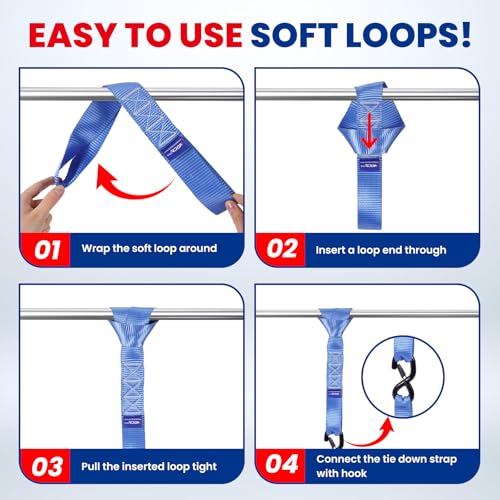 EASY TO USE SOFT LOOPS!

01 Wrap the soft loop around

02 Insert a loop end through

03 Pull the inserted loop tight

04 Connect the tie down strap with hook