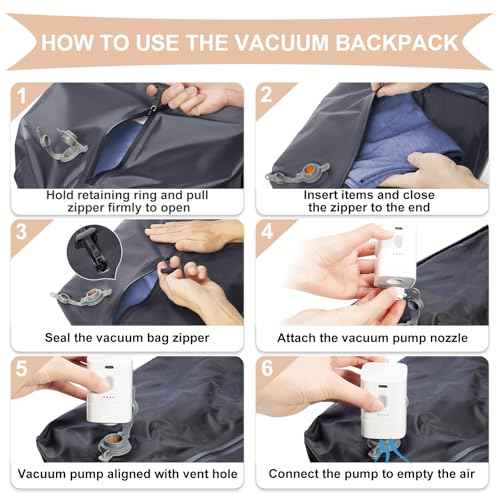 HOW TO USE THE VACUUM BACKPACK

1
Hold retaining ring and pull zipper firmly to open

2
Insert items and close the zipper to the end

3
Seal the vacuum bag zipper

4
Attach the vacuum pump nozzle

5
Vacuum pump aligned with vent hole

6
Connect the pump to empty the air