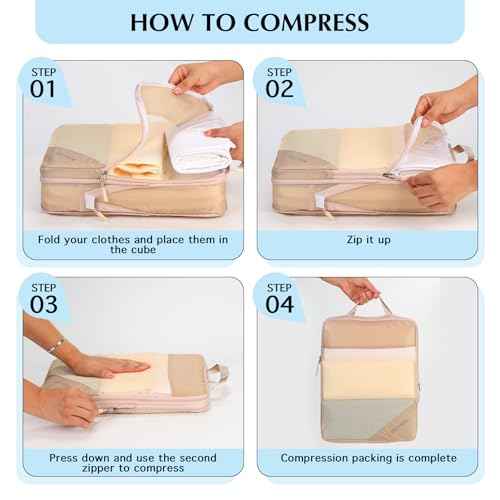 HOW TO COMPRESS

STEP 01

Fold your clothes and place them in the cube

STEP 02

Zip it up

STEP 03

Press down and use the second zipper to compress

STEP 04

Compression packing is complete