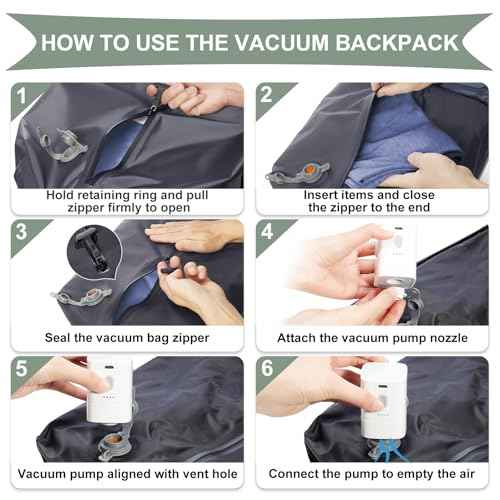 HOW TO USE THE VACUUM BACKPACK

1
Hold retaining ring and pull zipper firmly to open

2
Insert items and close the zipper to the end

3
Seal the vacuum bag zipper

4
Attach the vacuum pump nozzle

5
Vacuum pump aligned with vent hole

6
Connect the pump to empty the air