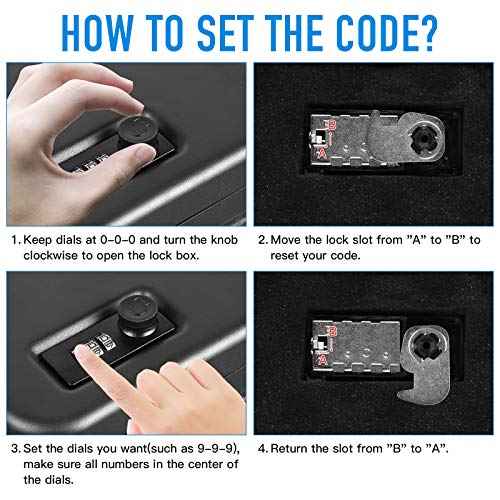 HOW TO SET THE CODE?

B

A

1. Keep dials at 0-0-0 and turn the knob clockwise to open the lock box.

2. Move the lock slot from "A" to "B" to reset your code.

B

A

3. Set the dials you want(such as 9-9-9), make sure all numbers in the center of the dials.

4. Return the slot from "B" to "A".