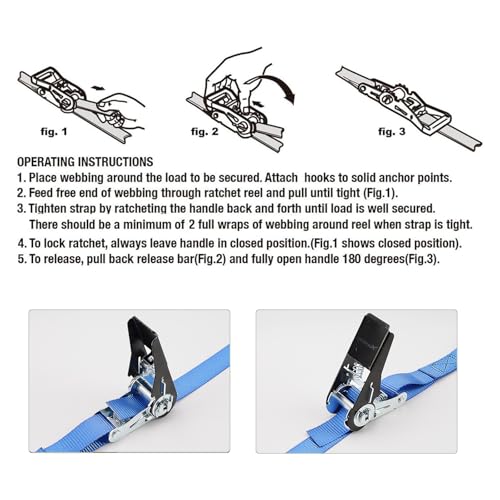 fig. 1

fig. 2

fig. 3

OPERATING INSTRUCTIONS

1. Place webbing around the load to be secured. Attach hooks to solid anchor points.

2. Feed free end of webbing through ratchet reel and pull until tight (Fig.1).

3. Tighten strap by ratcheting the handle back and forth until load is well secured. There should be a minimum of 2 full wraps of webbing around reel when strap is tight.

4. To lock ratchet, always leave handle in closed position.(Fig.1 shows closed position).

5. To release, pull back release bar(Fig.2) and fully open handle 180 degrees(Fig.3).