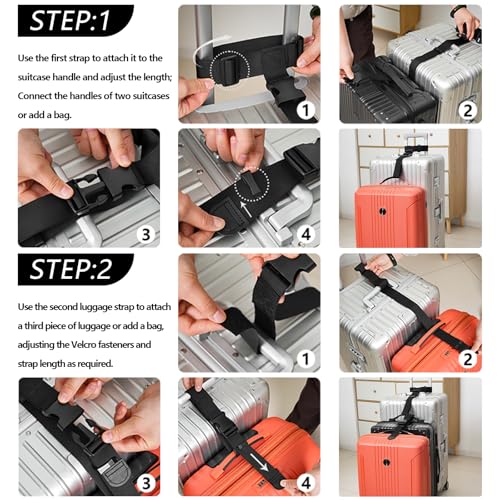 STEP:1

Use the first strap to attach it to the suitcase handle and adjust the length; Connect the handles of two suitcases or add a bag.

1

2

3

4

STEP:2

Use the second luggage strap to attach a third piece of luggage or add a bag, adjusting the Velcro fasteners and strap length as required.

1

2

3

4