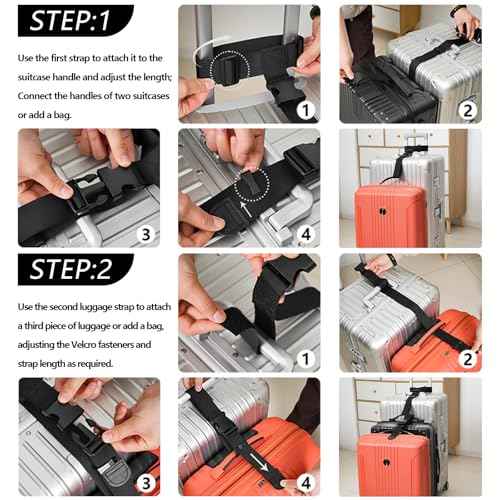 STEP:1

Use the first strap to attach it to the suitcase handle and adjust the length; Connect the handles of two suitcases or add a bag.

1

2

3

4

STEP:2

Use the second luggage strap to attach a third piece of luggage or add a bag, adjusting the Velcro fasteners and strap length as required.

1

2

3

4