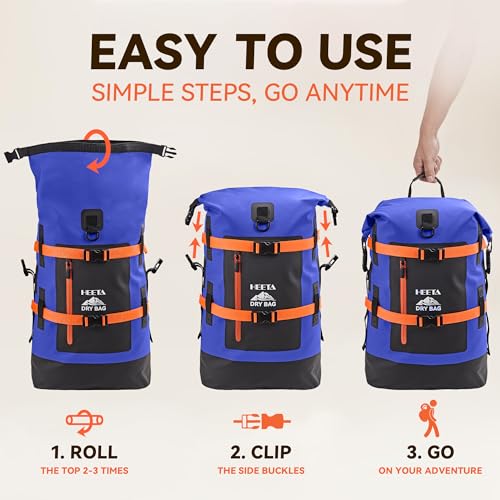 EASY TO USE
SIMPLE STEPS, GO ANYTIME

HEETA
DRY BAG

HEETA
DRY BAG

HEETA
DRY BAG

1. ROLL
THE TOP 2-3 TIMES

2. CLIP
THE SIDE BUCKLES

3. GO
ON YOUR ADVENTURE