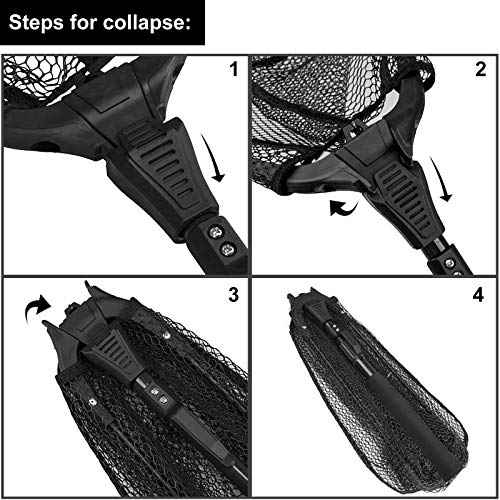 Steps for collapse:

1

2

3

4