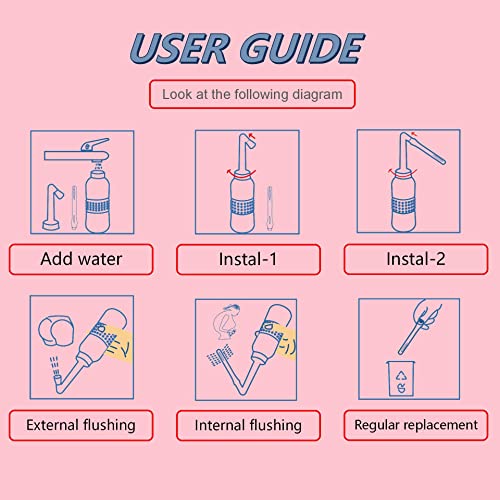 USER GUIDE

Look at the following diagram

Add water

Instal-1

Instal-2

External flushing

Internal flushing

Regular replacement