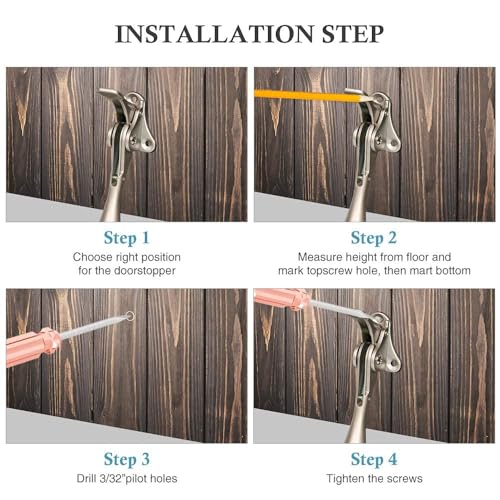 INSTALLATION STEP

Step 1
Choose right position for the doorstopper

Step 2
Measure height from floor and mark topscrew hole, then mart bottom

Step 3
Drill 3/32"pilot holes

Step 4
Tighten the screws