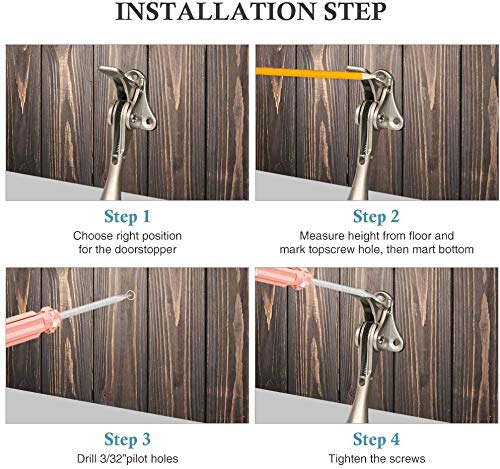 INSTALLATION STEP

Step 1
Choose right position for the doorstopper

Step 2
Measure height from floor and mark topscrew hole, then mart bottom

Step 3
Drill 3/32"pilot holes

Step 4
Tighten the screws