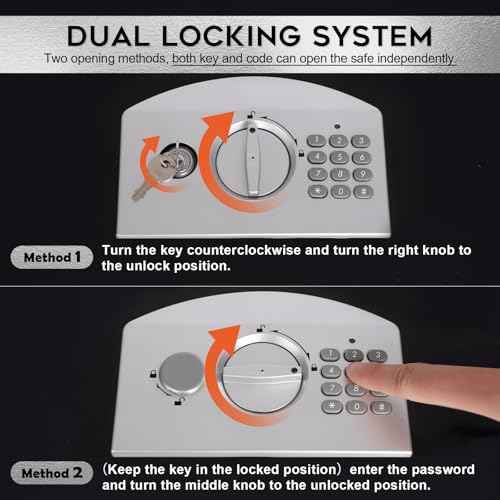 DUAL LOCKING SYSTEM

Two opening methods, both key and code can open the safe independently.

1 2 3
4 5 6
7 8 9
* 0 #

Method 1 Turn the key counterclockwise and turn the right knob to the unlock position.

1 2 3
4
7 8
* 0 #

Method 2 (Keep the key in the locked position) enter the password and turn the middle knob to the unlocked position.