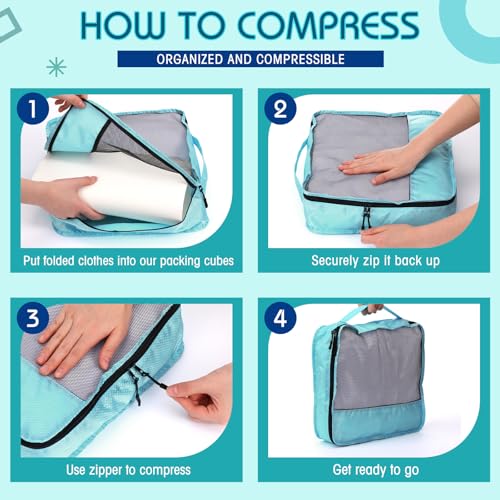 HOW TO COMPRESS

ORGANIZED AND COMPRESSIBLE

1

Put folded clothes into our packing cubes

2

Securely zip it back up

3

Use zipper to compress

4

Get ready to go