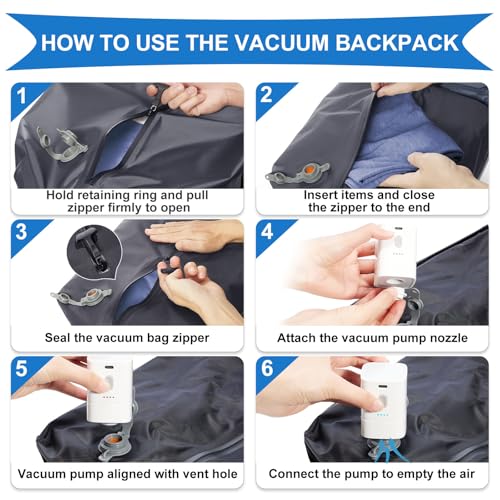 HOW TO USE THE VACUUM BACKPACK

1
Hold retaining ring and pull zipper firmly to open

2
Insert items and close the zipper to the end

3
Seal the vacuum bag zipper

4
Attach the vacuum pump nozzle

5
Vacuum pump aligned with vent hole

6
Connect the pump to empty the air