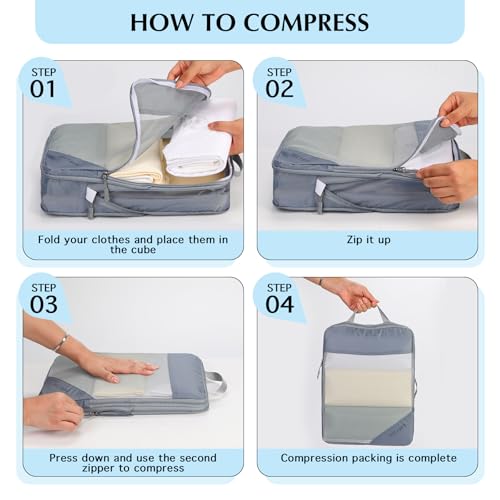 HOW TO COMPRESS

STEP
01

Fold your clothes and place them in the cube

STEP
02

Zip it up

STEP
03

Press down and use the second zipper to compress

STEP
04

Compression packing is complete