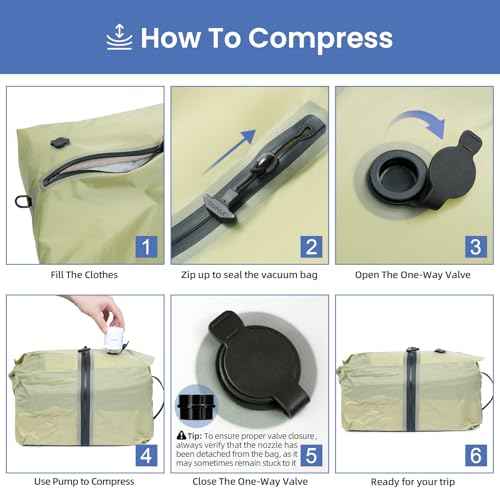 How To Compress

1
Fill The Clothes

2
Zip up to seal the vacuum bag

3
Open The One-Way Valve

4
Use Pump to Compress

Tip: To ensure proper valve closure, always verify that the nozzle has been detached from the bag, as it may sometimes remain stuck to it
5
Close The One-Way Valve

6
Ready for your trip