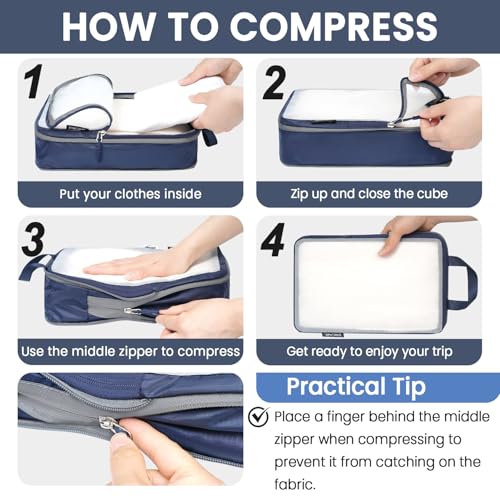 HOW TO COMPRESS

1

Put your clothes inside

2

Zip up and close the cube

3

Use the middle zipper to compress

4

Get ready to enjoy your trip

Practical Tip

Place a finger behind the middle zipper when compressing to prevent it from catching on the fabric.