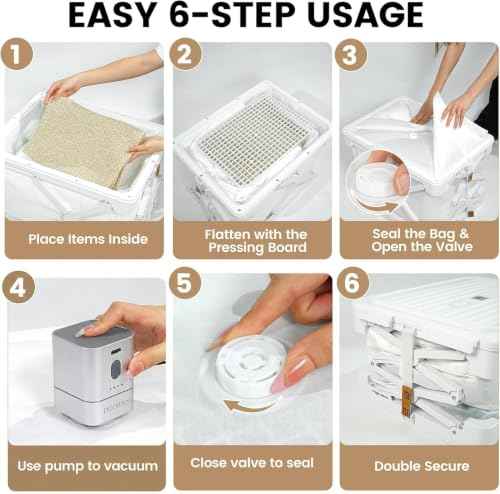 EASY 6-STEP USAGE

1
Place Items Inside

2
Flatten with the Pressing Board

3
Seal the Bag & Open the Valve

4
Use pump to vacuum

5
Close valve to seal

6
Double Secure