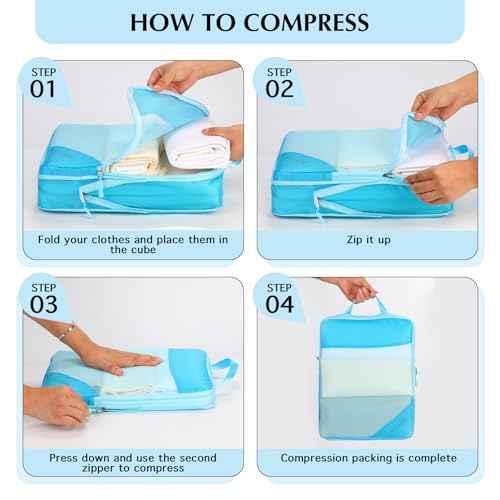 HOW TO COMPRESS

STEP 01

Fold your clothes and place them in the cube

STEP 02

Zip it up

STEP 03

Press down and use the second zipper to compress

STEP 04

Compression packing is complete