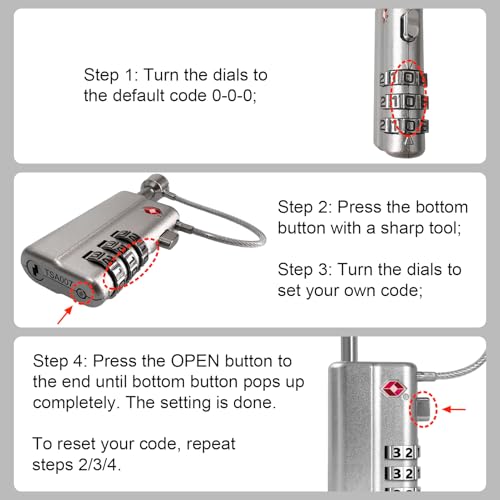 Step 1: Turn the dials to the default code 0-0-0;

2 1 0
2 1 0
2 1 0

TSA007

Step 2: Press the bottom button with a sharp tool;

Step 3: Turn the dials to set your own code;

Step 4: Press the OPEN button to the end until bottom button pops up completely. The setting is done.

To reset your code, repeat steps 2/3/4.

3 2
3 2