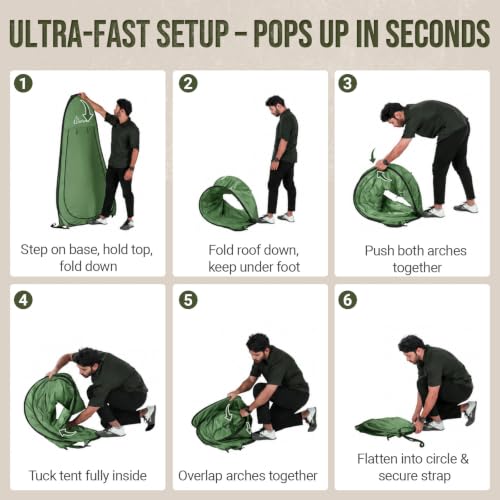 ULTRA-FAST SETUP – POPS UP IN SECONDS

1
Step on base, hold top, fold down

2
Fold roof down, keep under foot

3
Push both arches together

4
Tuck tent fully inside

5
Overlap arches together

6
Flatten into circle & secure strap