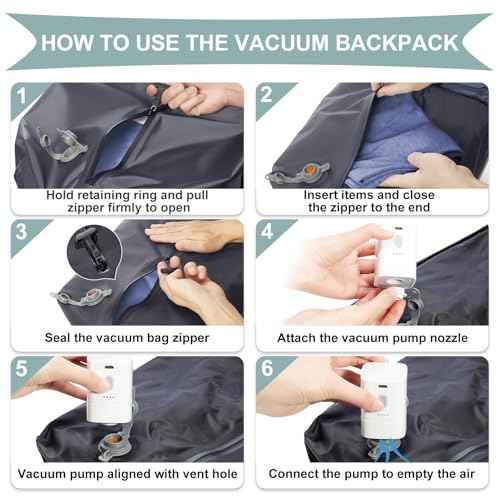 HOW TO USE THE VACUUM BACKPACK

1
Hold retaining ring and pull zipper firmly to open

2
Insert items and close the zipper to the end

3
Seal the vacuum bag zipper

4
Attach the vacuum pump nozzle

5
Vacuum pump aligned with vent hole

6
Connect the pump to empty the air