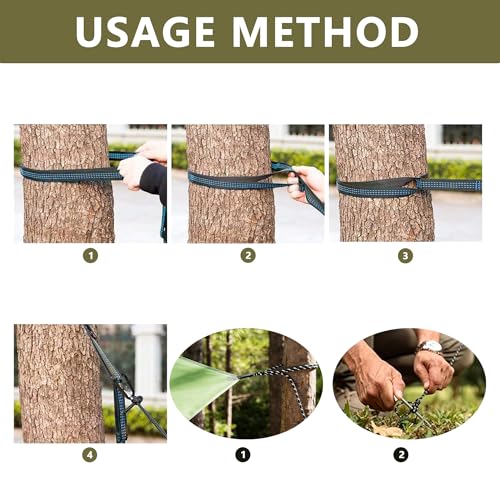 USAGE METHOD

1

2

3

4

1

2