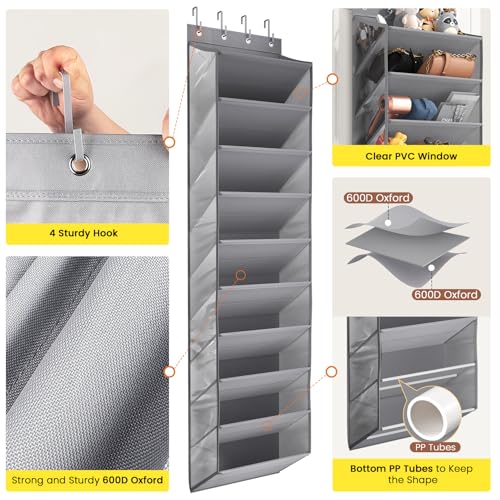 4 Sturdy Hook

Strong and Sturdy 600D Oxford

Clear PVC Window

600D Oxford

600D Oxford

PP Tubes

Bottom PP Tubes to Keep the Shape