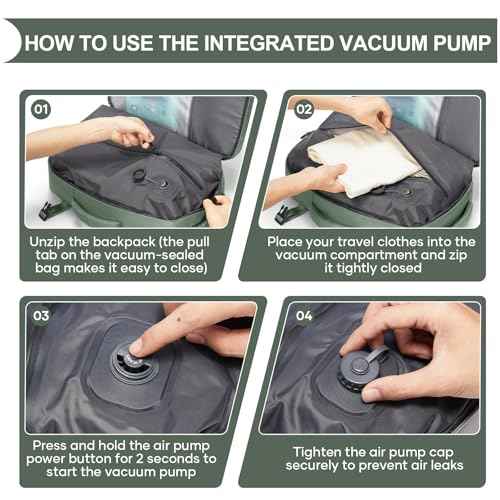 HOW TO USE THE INTEGRATED VACUUM PUMP

01

Unzip the backpack (the pull tab on the vacuum-sealed bag makes it easy to close)

02

Place your travel clothes into the vacuum compartment and zip it tightly closed

03

Press and hold the air pump power button for 2 seconds to start the vacuum pump

04

Tighten the air pump cap securely to prevent air leaks